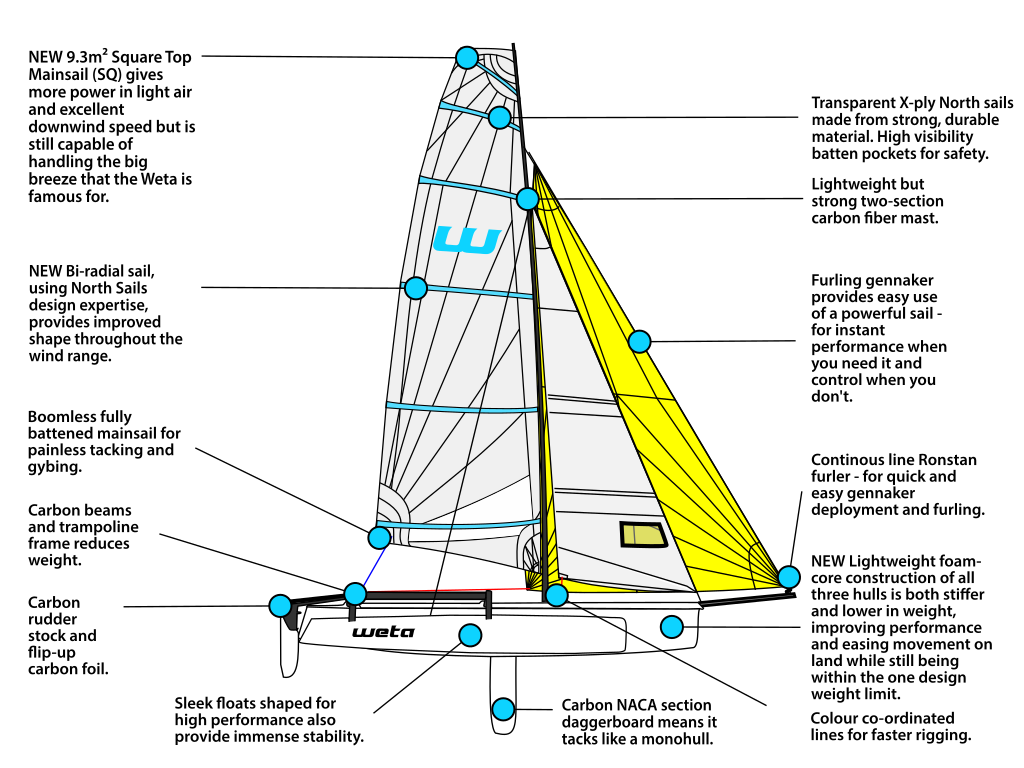 NEW 9.3m$^2$ Square Top Mainsail (SQ) gives more power in light air and excellent downwind speed but is still capable of handling the big breeze that the Weta is famous for.

NEW Bi-radial sail, using North Sails design expertise, provides improved shape throughout the wind range.

Boomless fully battened mainsail for painless tacking and gybing.

Carbon beams and trampoline frame reduces weight.

Carbon rudder stock and flip-up carbon foil.

Sleek floats shaped for high performance also provide immense stability.

Carbon NACA section daggerboard means it tacks like a monohull.

Transparent X-ply North sails made from strong, durable material. High visibility batten pockets for safety.

Lightweight but strong two-section carbon fiber mast.

Furling gennaker provides easy use of a powerful sail - for instant performance when you need it and control when you don't.

Continous line Ronstan furler - for quick and easy gennaker deployment and furling.

NEW Lightweight foam-core construction of all three hulls is both stiffer and lower in weight, improving performance and easing movement on land while still being within the one design weight limit.

Colour co-ordinated lines for faster rigging.

weta